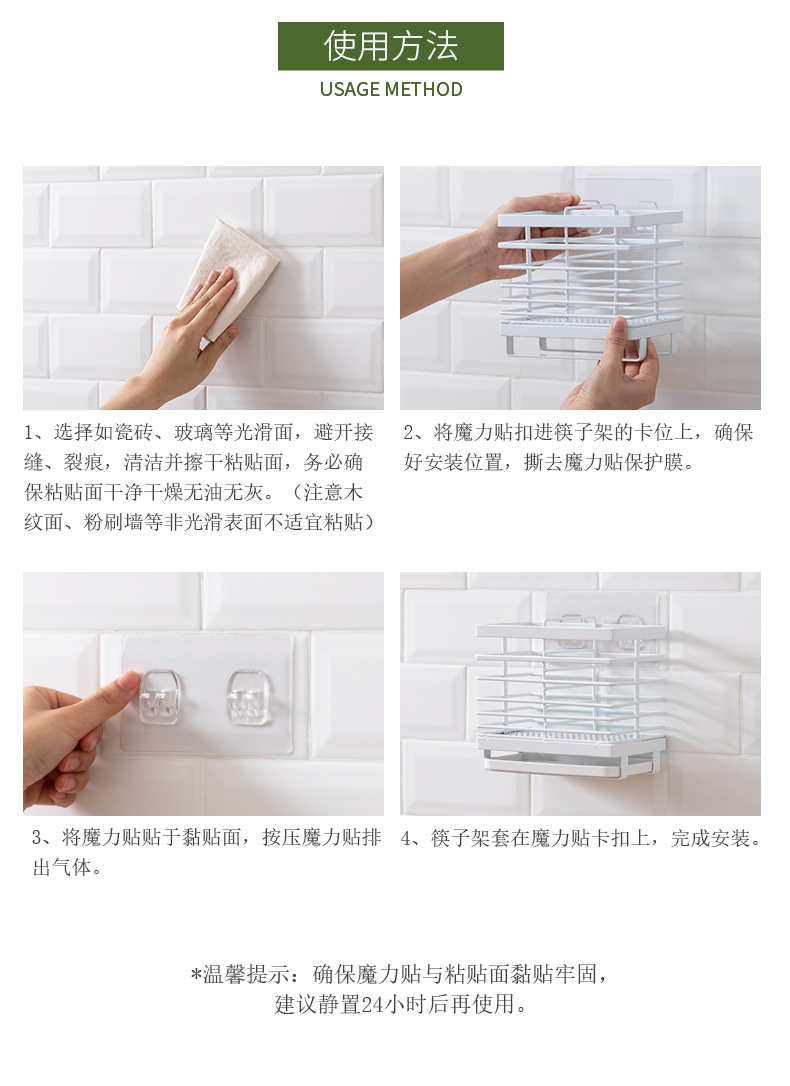 使用方法
USAGE METHOD

1、选择如瓷砖、玻璃等光滑面，避开接缝、裂痕，清洁并擦干粘贴面，务必确保粘贴面干净干燥无油无灰。（注意木纹面、粉刷墙等非光滑表面不适宜粘贴）

2、将魔力贴扣进筷子架的卡位上，确保好安装位置，撕去魔力贴保护膜。

3、将魔力贴贴于黏贴面，按压魔力贴排出气体。

4、筷子架套在魔力贴卡扣上，完成安装。

*温馨提示：确保魔力贴与粘贴面黏贴牢固，建议静置24小时后再使用。